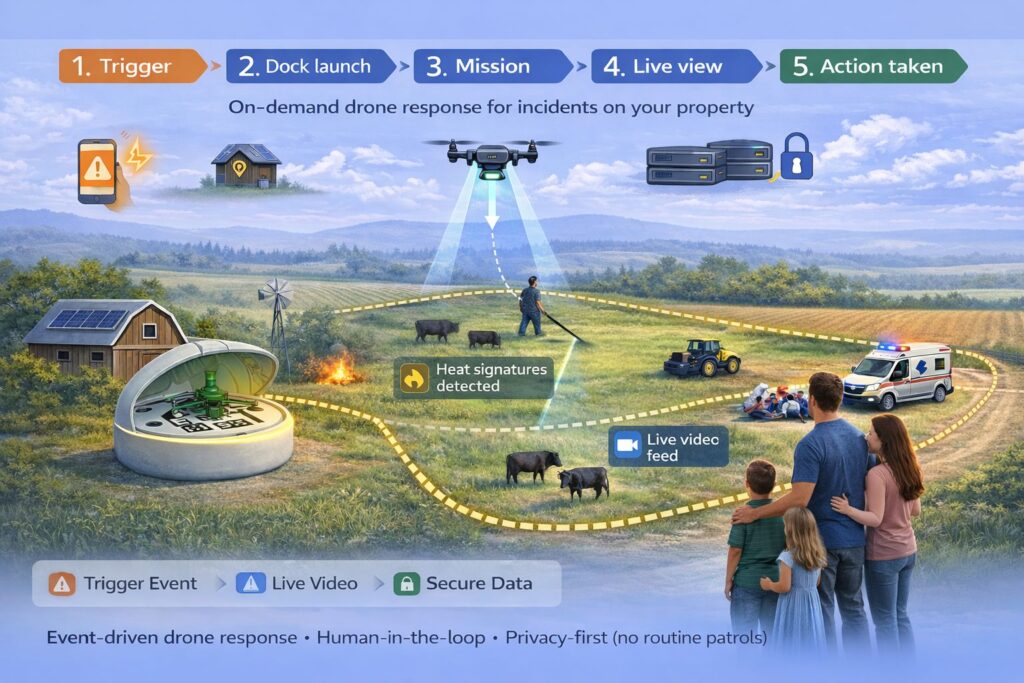 1. Trigger
2. Dock launch
3. Mission
4. Live view
5. Action taken

On-demand drone response for incidents on your property

Heat signatures detected

Live video feed

Trigger Event
Live Video
Secure Data

Event-driven drone response • Human-in-the-loop • Privacy-first (no routine patrols)